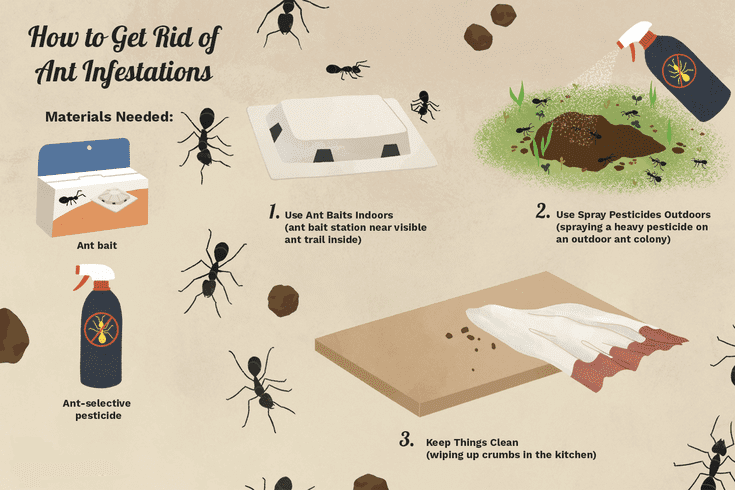 How to Get Rid of Ant Infestations

Materials Needed:

Ant bait

Ant-selective pesticide

1. Use Ant Baits Indoors
(ant bait station near visible ant trail inside)

2. Use Spray Pesticides Outdoors
(spraying a heavy pesticide on an outdoor ant colony)

3. Keep Things Clean
(wiping up crumbs in the kitchen)